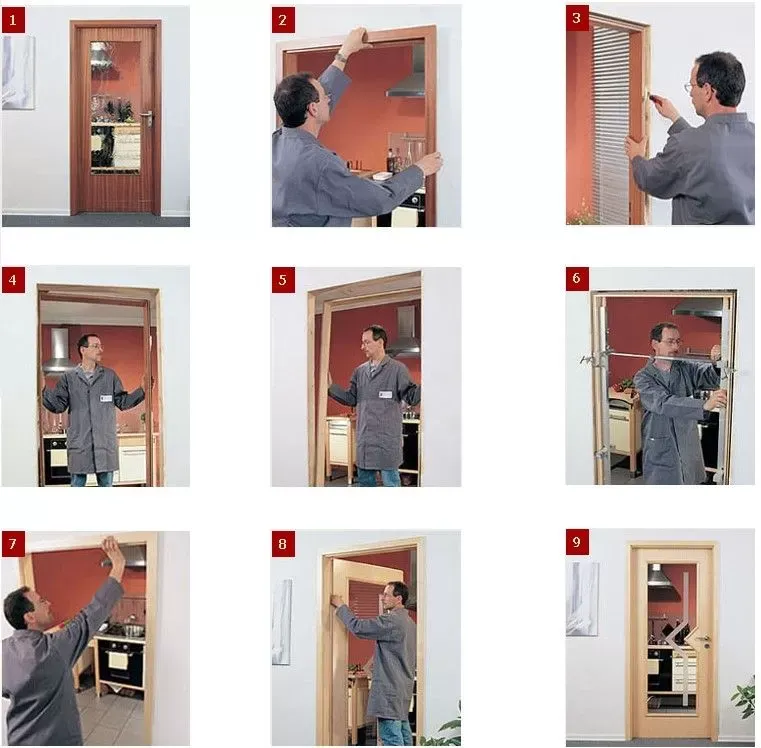 1

2

3

4

5

6

7

8

9